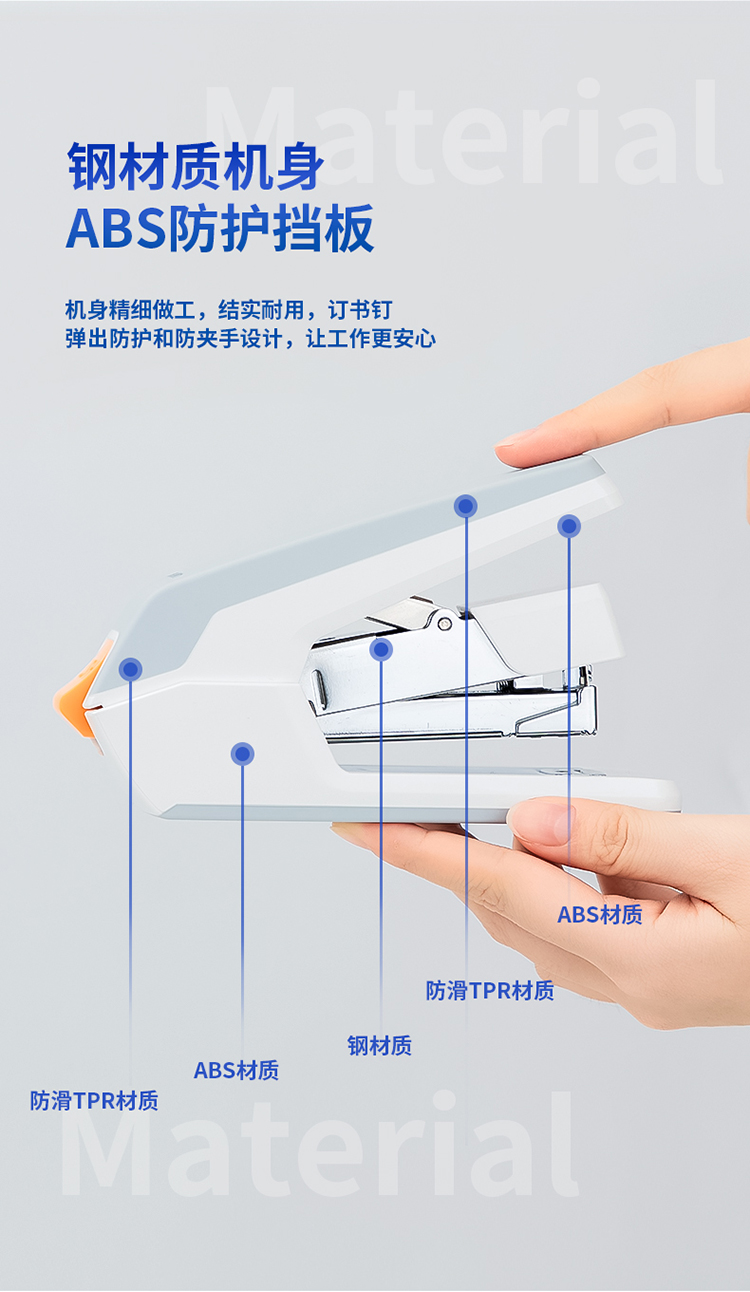 Material

钢材质机身
ABS防护挡板

机身精细做工，结实耐用，订书钉
弹出防护和防夹手设计，让工作更安心

ABS材质

防滑TPR材质

钢材质

ABS材质

防滑TPR材质

Material